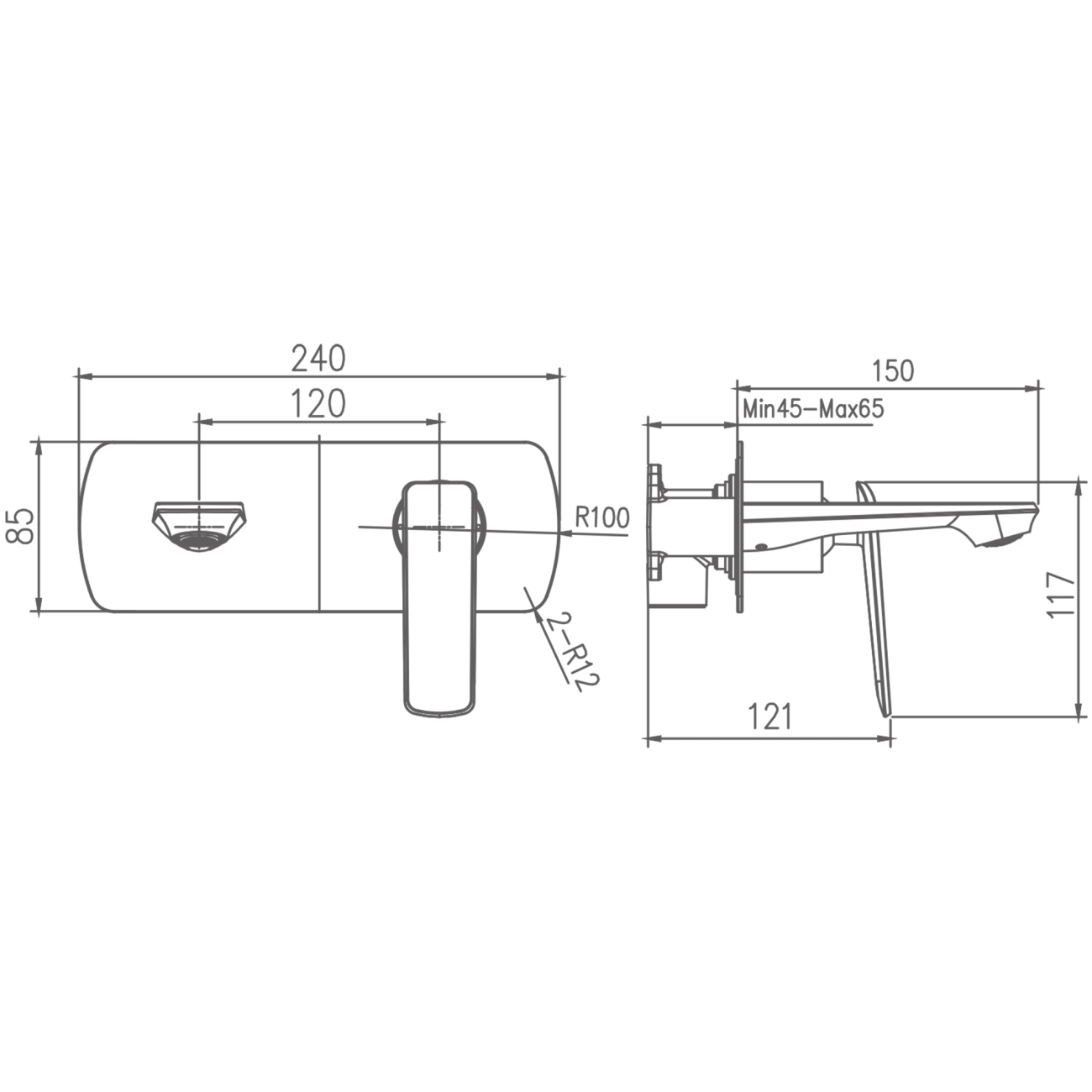 240
120
85
R100
2-R12
150
Min45-Max65
117
121